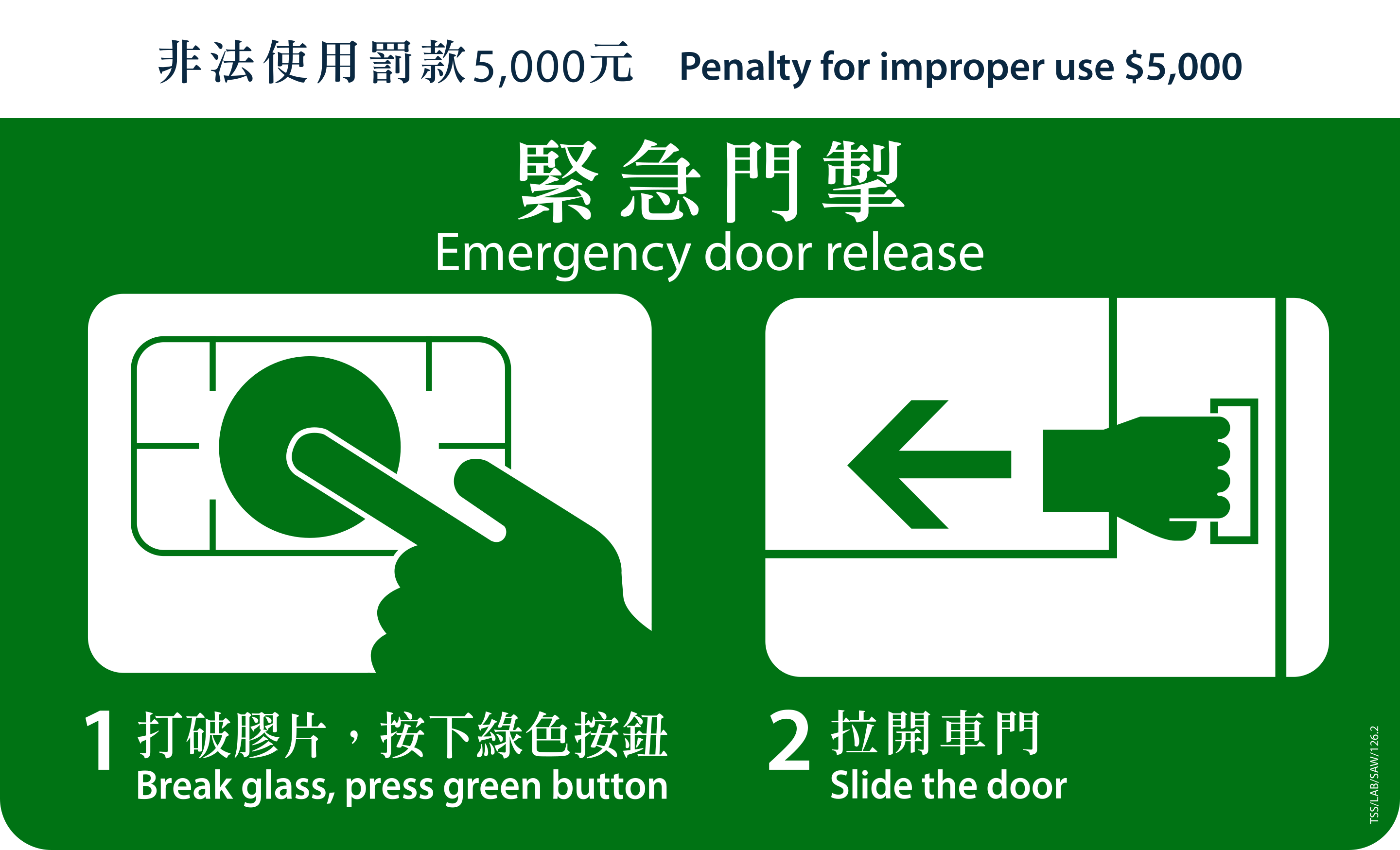 非法使用罰款5,000元 Penalty for improper use $5,000

緊急門掣
Emergency door release

1 打破膠片，按下綠色按鈕
Break glass, press green button

2 拉開車門
Slide the door

TSS/LAB/SAW/126.2